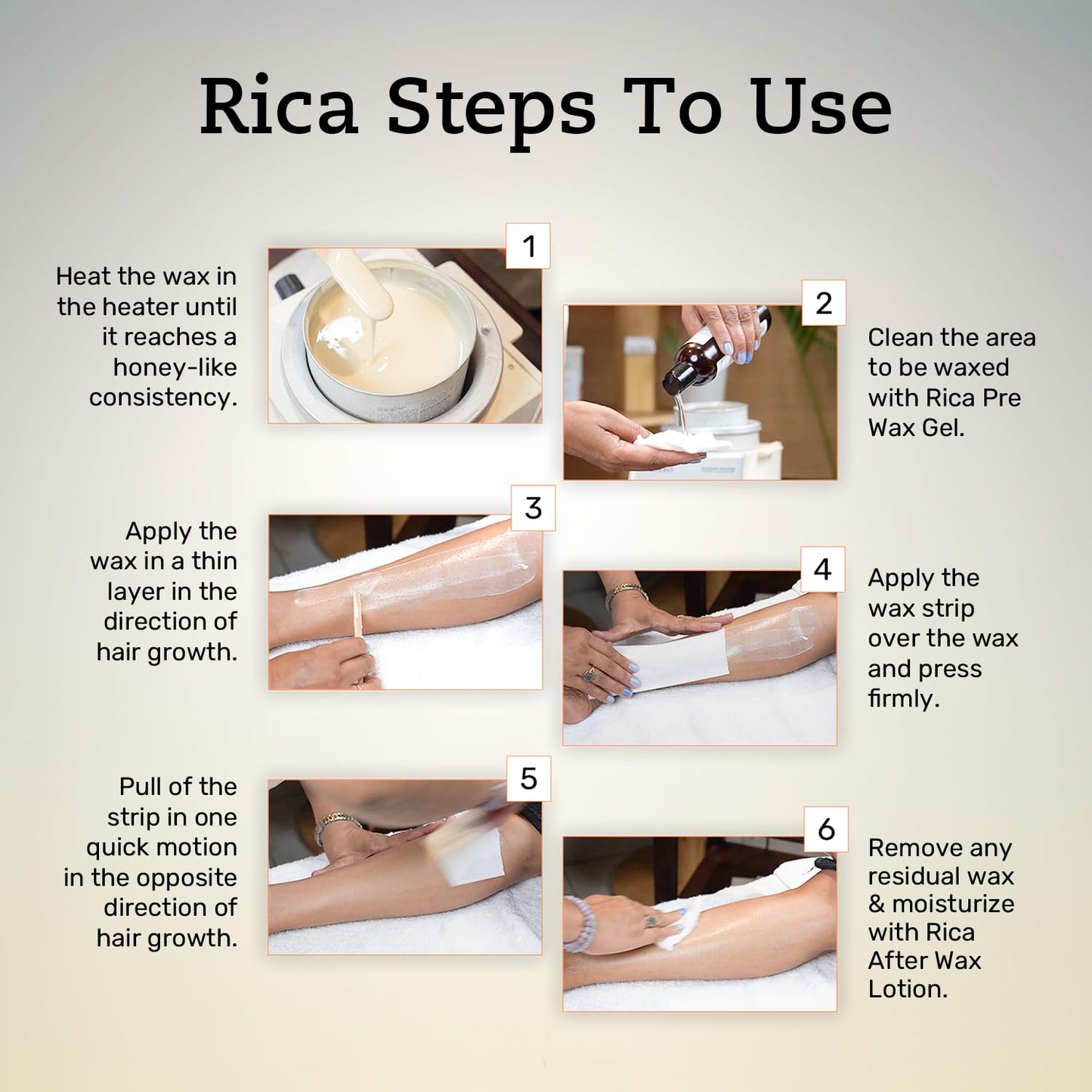 Rica Steps To Use

1

Heat the wax in the heater until it reaches a honey-like consistency.

2

Clean the area to be waxed with Rica Pre Wax Gel.

3

Apply the wax in a thin layer in the direction of hair growth.

4

Apply the wax strip over the wax and press firmly.

5

Pull of the strip in one quick motion in the opposite direction of hair growth.

6

Remove any residual wax & moisturize with Rica After Wax Lotion.