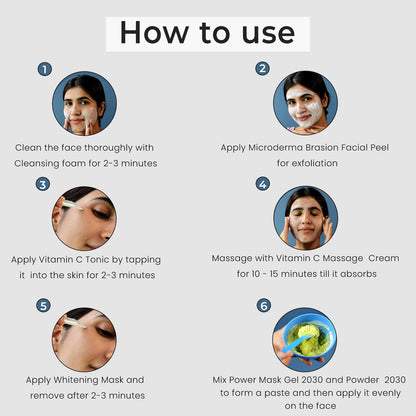 How to use

1

Clean the face thoroughly with Cleansing foam for 2-3 minutes

2

Apply Microderma Brasion Facial Peel for exfoliation

3

Apply Vitamin C Tonic by tapping it into the skin for 2-3 minutes

4

Massage with Vitamin C Massage Cream for 10 - 15 minutes till it absorbs

5

Apply Whitening Mask and remove after 2-3 minutes

6

Mix Power Mask Gel 2030 and Powder 2030 to form a paste and then apply it evenly on the face