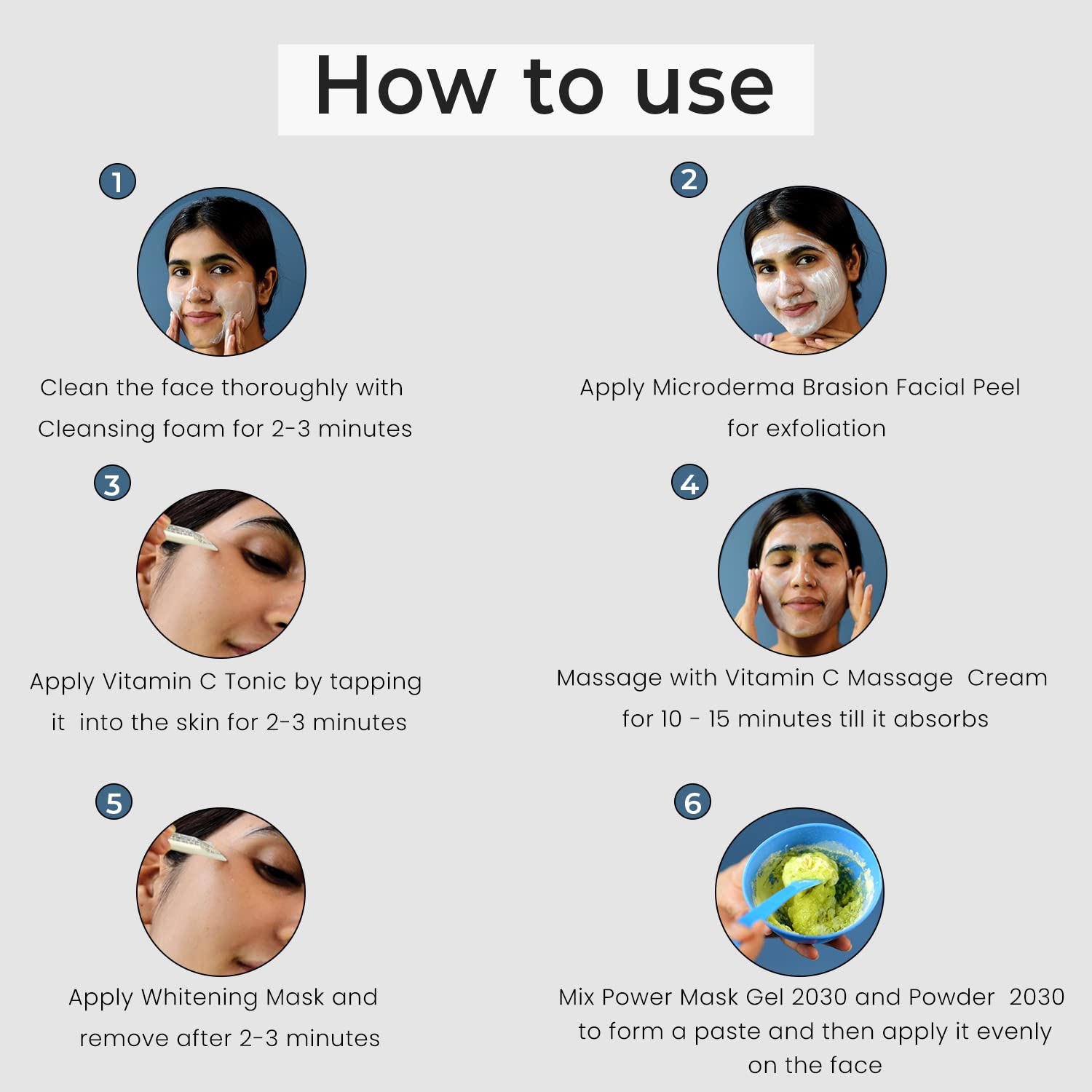 How to use

1

Clean the face thoroughly with Cleansing foam for 2-3 minutes

2

Apply Microderma Brasion Facial Peel for exfoliation

3

Apply Vitamin C Tonic by tapping it into the skin for 2-3 minutes

4

Massage with Vitamin C Massage Cream for 10 - 15 minutes till it absorbs

5

Apply Whitening Mask and remove after 2-3 minutes

6

Mix Power Mask Gel 2030 and Powder 2030 to form a paste and then apply it evenly on the face